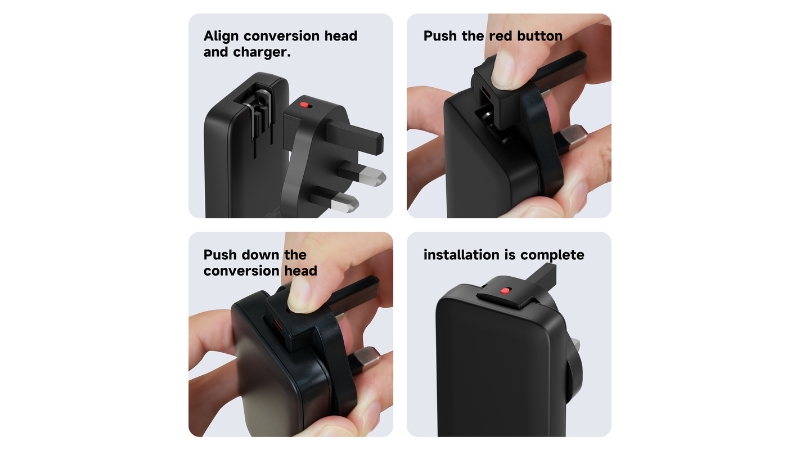 Align conversion head and charger.

Push the red button

Push down the conversion head

installation is complete