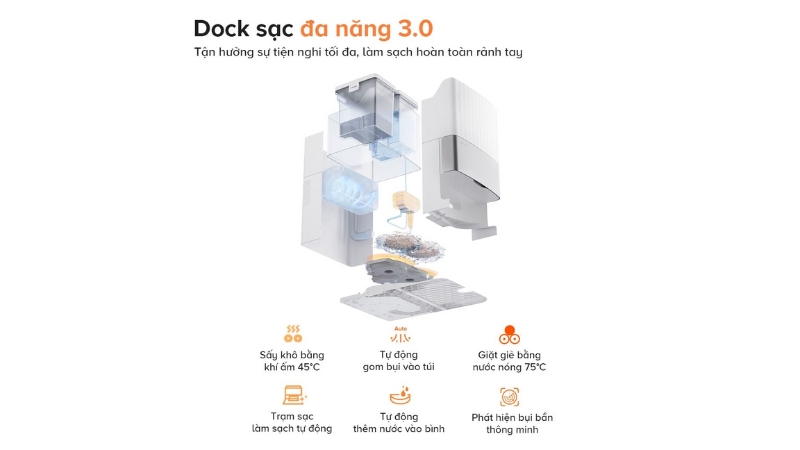 Dock sạc đa năng 3.0

Tận hưởng sự tiện nghi tối đa, làm sạch hoàn toàn rảnh tay

Sấy khô bằng khí ấm 45°C

Auto

Tự động gom bụi vào túi

Giặt giẻ bằng nước nóng 75°C

Trạm sạc làm sạch tự động

Tự đông thêm nước vào bình

Phát hiện bụi bẩn thông minh