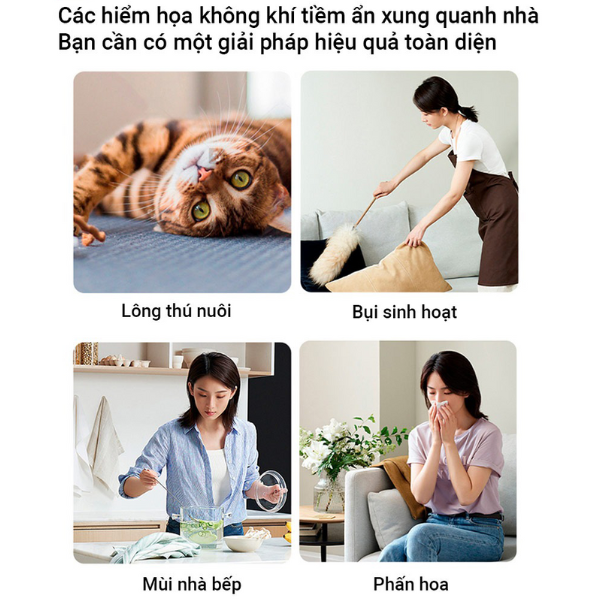 Các hiểm họa không khí tiềm ẩn xung quanh nhà
Bạn cần có một giải pháp hiệu quả toàn diện

Lông thú nuôi

Bụi sinh hoạt

Mùi nhà bếp

Phấn hoa